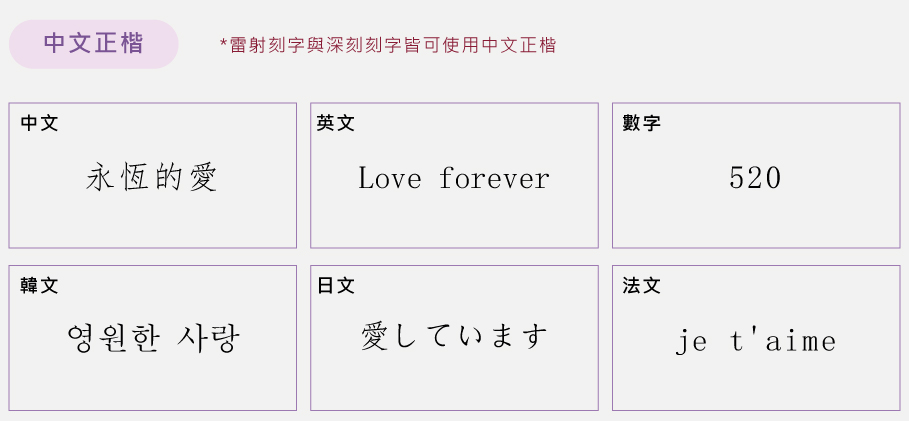 中文正楷

*雷射刻字與深刻刻字皆可使用中文正楷

中文
永恆的愛

英文
Love forever

數字
520

韓文
영원한 사랑

日文
愛しています

法文
je t'aime